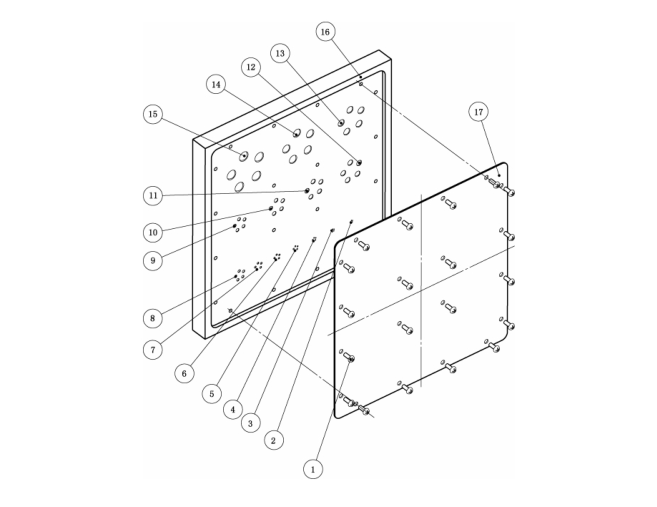 16
13
12
14
15
17
11
10
9
8
7
6
5
4
3
2
1